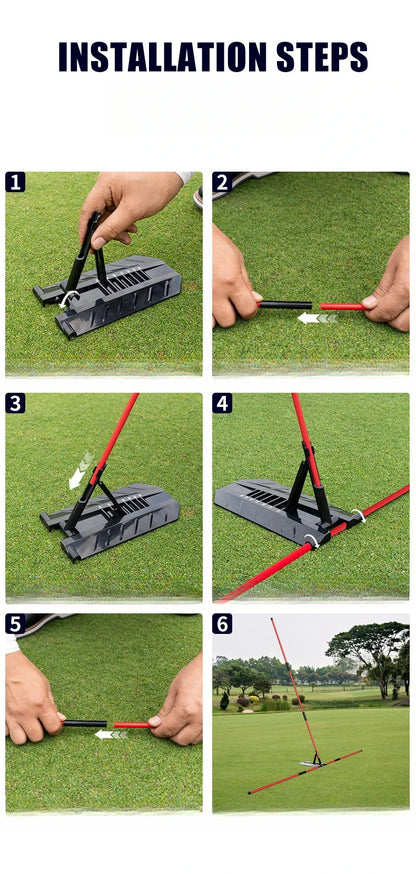 INSTALLATION STEPS

1

2

3

4

5

6